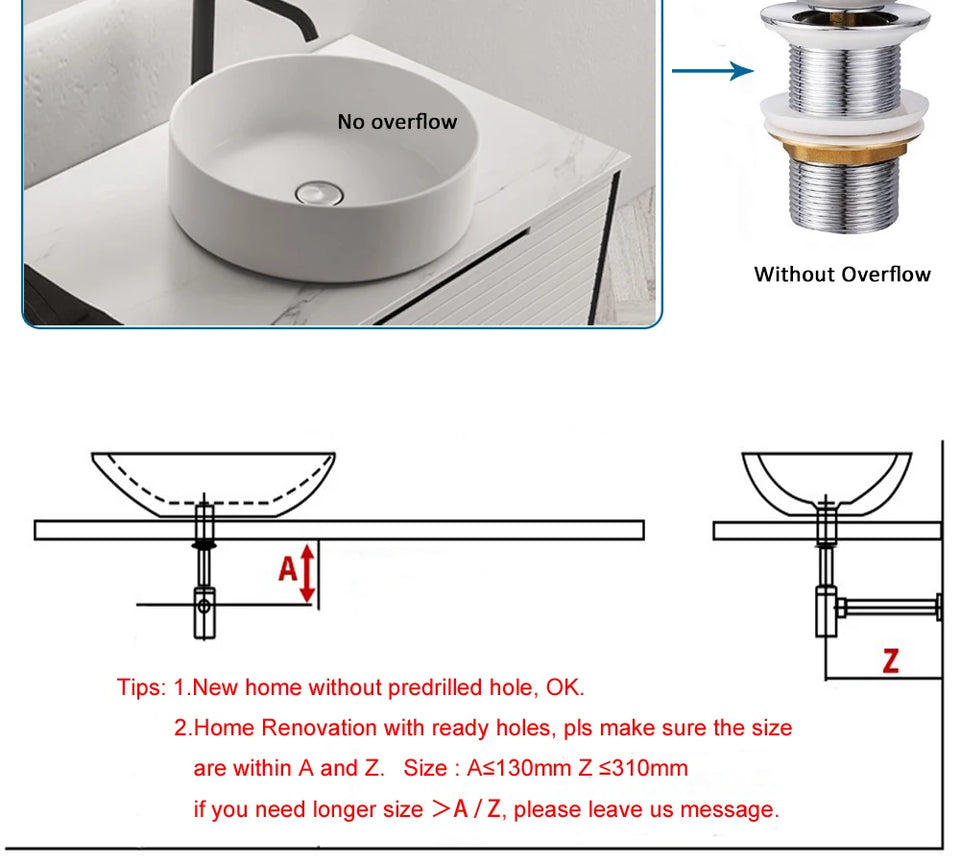 No overflow

Without Overflow

A

Z

Tips: 1.New home without predrilled hole, OK.

2.Home Renovation with ready holes, pls make sure the size are within A and Z. Size : A≤130mm Z ≤310mm if you need longer size >A / Z, please leave us message.