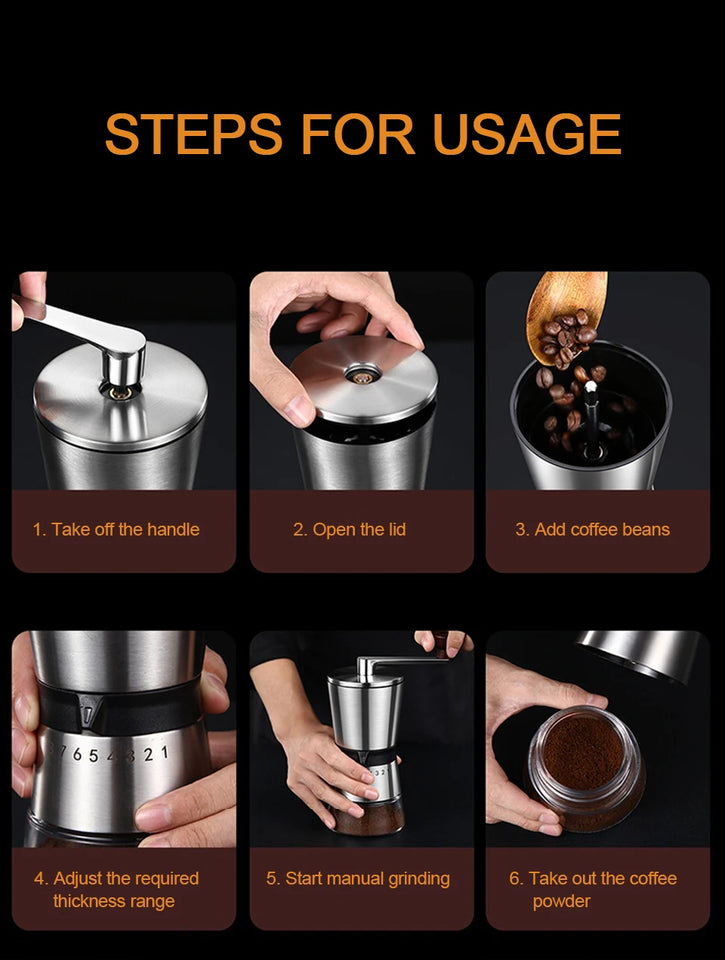 STEPS FOR USAGE

1. Take off the handle

2. Open the lid

3. Add coffee beans

7 6 5 4 3 2 1

4. Adjust the required thickness range

5. Start manual grinding

6. Take out the coffee powder