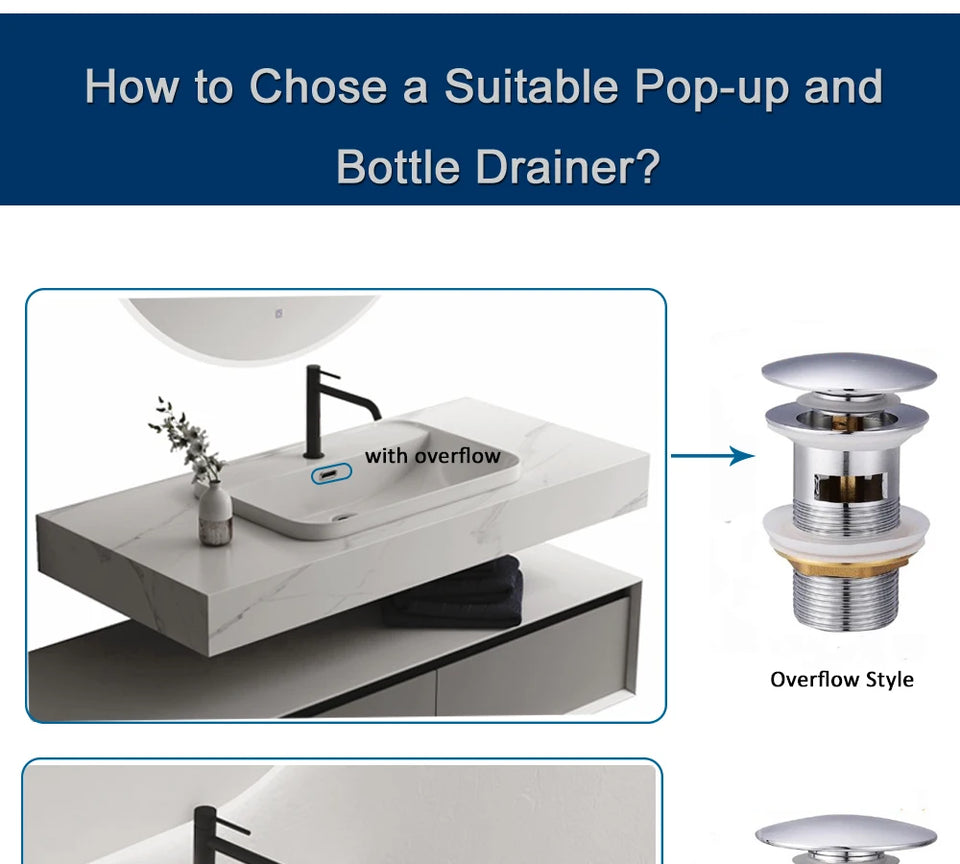 How to Chose a Suitable Pop-up and Bottle Drainer?

with overflow

Overflow Style