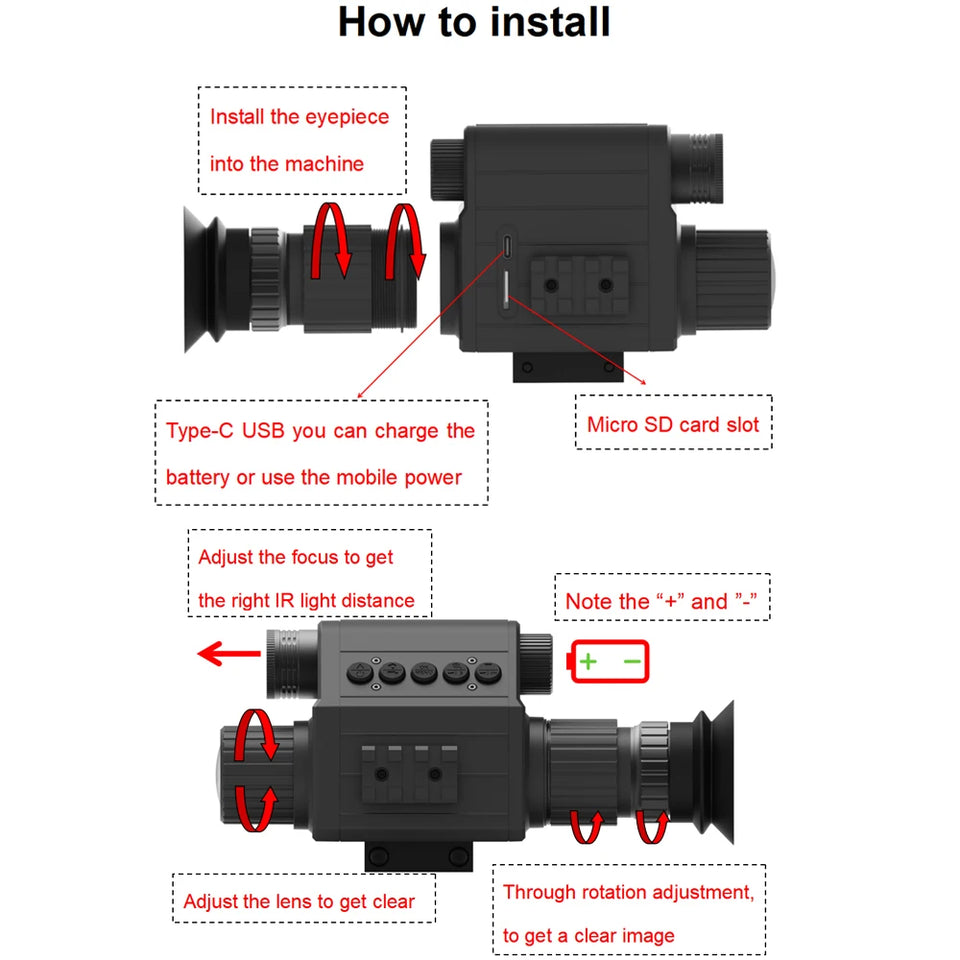 How to install

Install the eyepiece into the machine

Type-C USB you can charge the battery or use the mobile power

Micro SD card slot

Adjust the focus to get the right IR light distance

Note the “+” and ”-”

+ −

Adjust the lens to get clear

Through rotation adjustment, to get a clear image