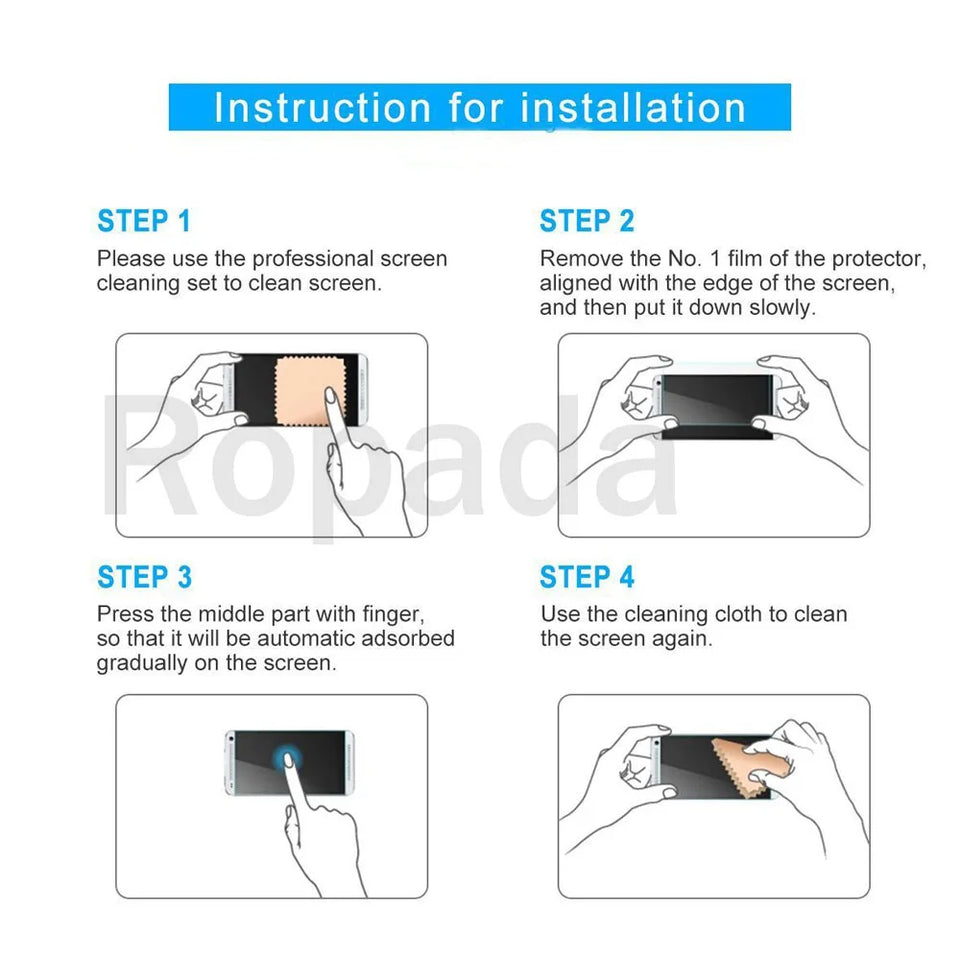 Instruction for installation

STEP 1
Please use the professional screen cleaning set to clean screen.

STEP 2
Remove the No. 1 film of the protector, aligned with the edge of the screen, and then put it down slowly.

Ropada

STEP 3
Press the middle part with finger, so that it will be automatic adsorbed gradually on the screen.

STEP 4
Use the cleaning cloth to clean the screen again.