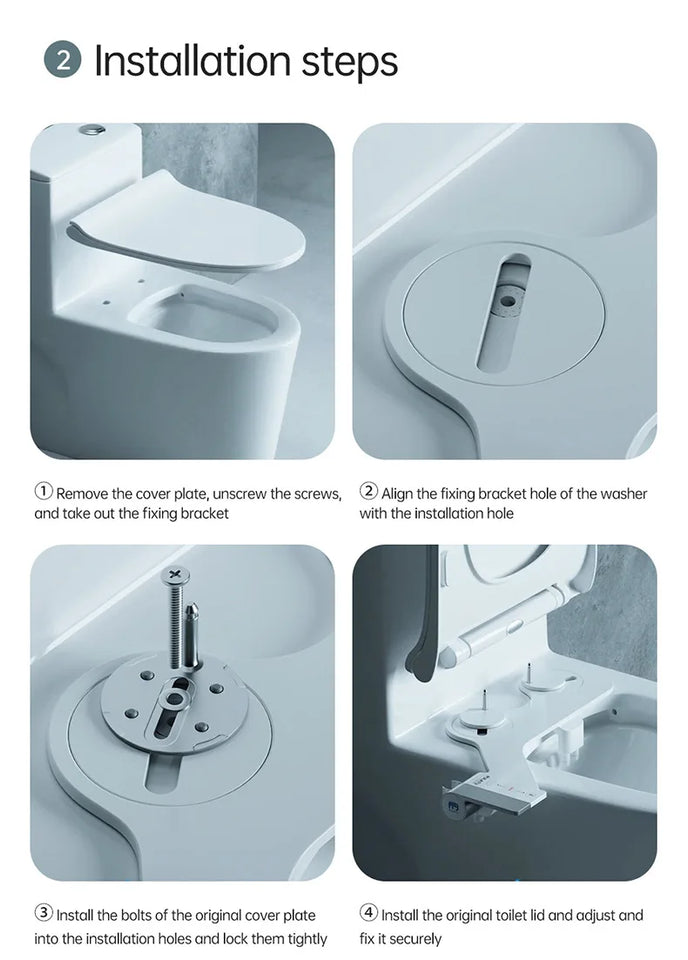 ② Installation steps

① Remove the cover plate, unscrew the screws, and take out the fixing bracket

② Align the fixing bracket hole of the washer with the installation hole

③ Install the bolts of the original cover plate into the installation holes and lock them tightly

④ Install the original toilet lid and adjust and fix it securely