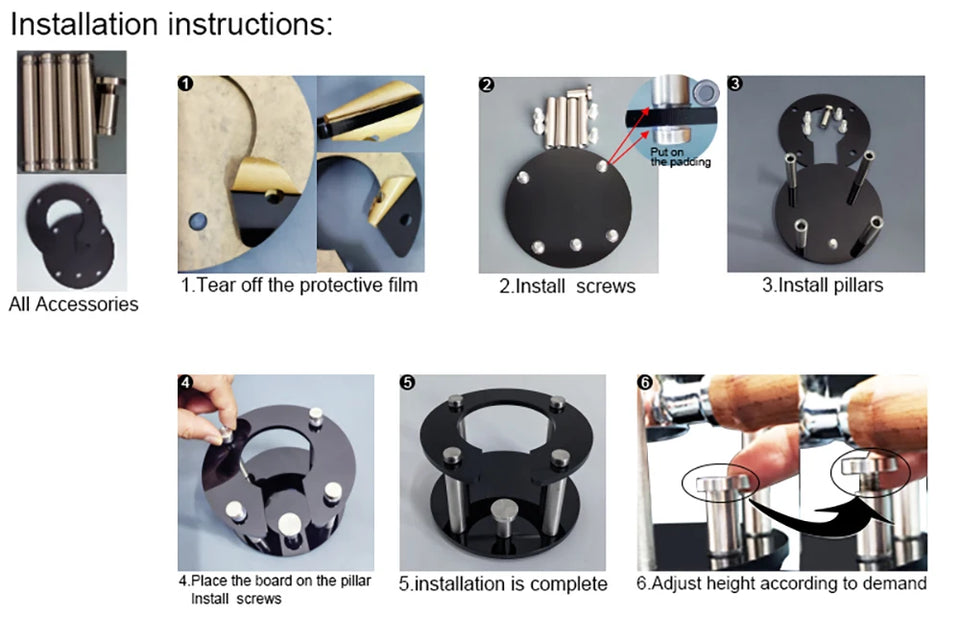 Installation instructions:

All Accessories

1

1.Tear off the protective film

2

Put on the padding

2.Install screws

3

3.Install pillars

4

4.Place the board on the pillar Install screws

5

5.installation is complete

6

6.Adjust height according to demand