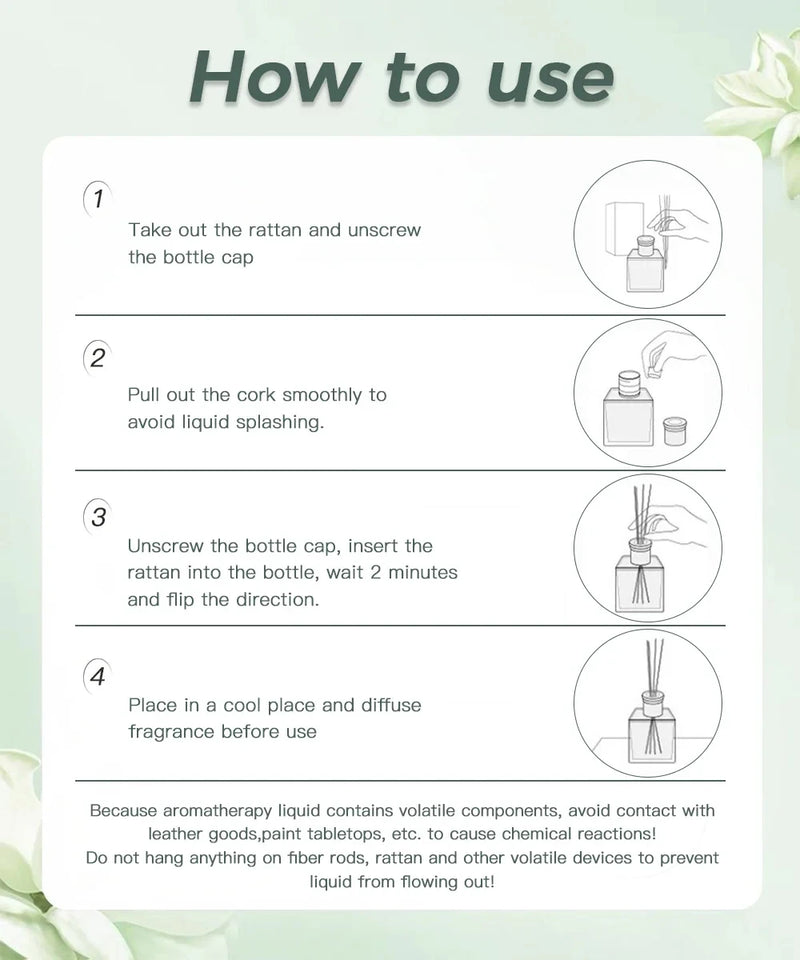 How to use

1

Take out the rattan and unscrew the bottle cap

2

Pull out the cork smoothly to avoid liquid splashing.

3

Unscrew the bottle cap, insert the rattan into the bottle, wait 2 minutes and flip the direction.

4

Place in a cool place and diffuse fragrance before use

Because aromatherapy liquid contains volatile components, avoid contact with leather goods,paint tabletops, etc. to cause chemical reactions!
Do not hang anything on fiber rods, rattan and other volatile devices to prevent liquid from flowing out!