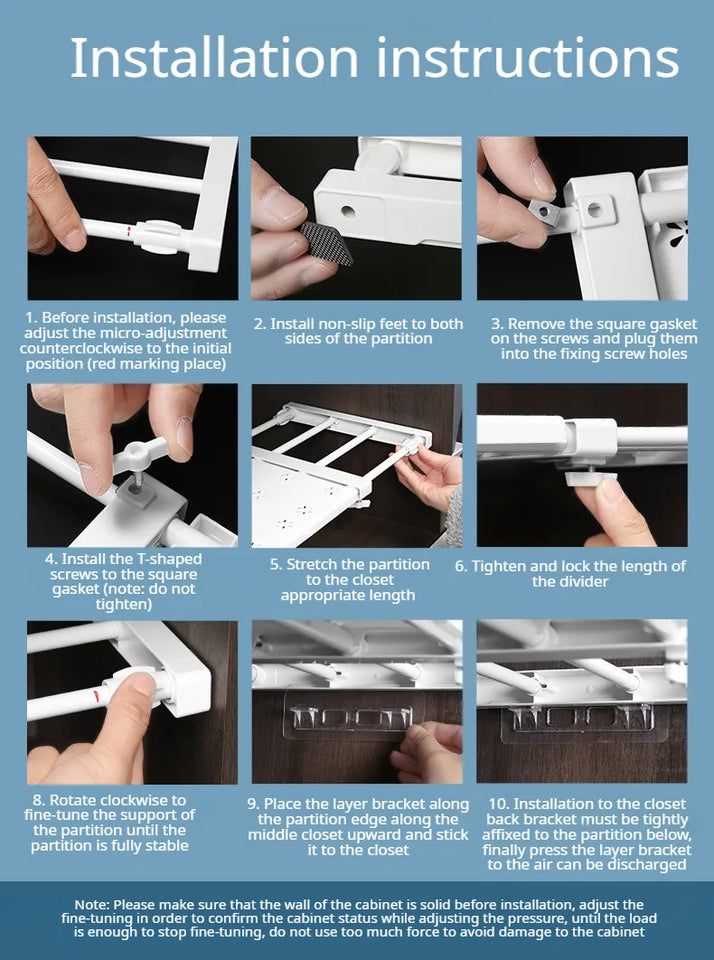 Installation instructions

1. Before installation, please adjust the micro-adjustment counterclockwise to the initial position (red marking place)

2. Install non-slip feet to both sides of the partition

3. Remove the square gasket on the screws and plug them into the fixing screw holes

4. Install the T-shaped screws to the square gasket (note: do not tighten)

5. Stretch the partition to the closet appropriate length

6. Tighten and lock the length of the divider

8. Rotate clockwise to fine-tune the support of the partition until the partition is fully stable

9. Place the layer bracket along the partition edge along the middle closet upward and stick it to the closet

10. Installation to the closet back bracket must be tightly affixed to the partition below, finally press the layer bracket to the air can be discharged

Note: Please make sure that the wall of the cabinet is solid before installation, adjust the fine-tuning in order to confirm the cabinet status while adjusting the pressure, until the load is enough to stop fine-tuning, do not use too much force to avoid damage to the cabinet