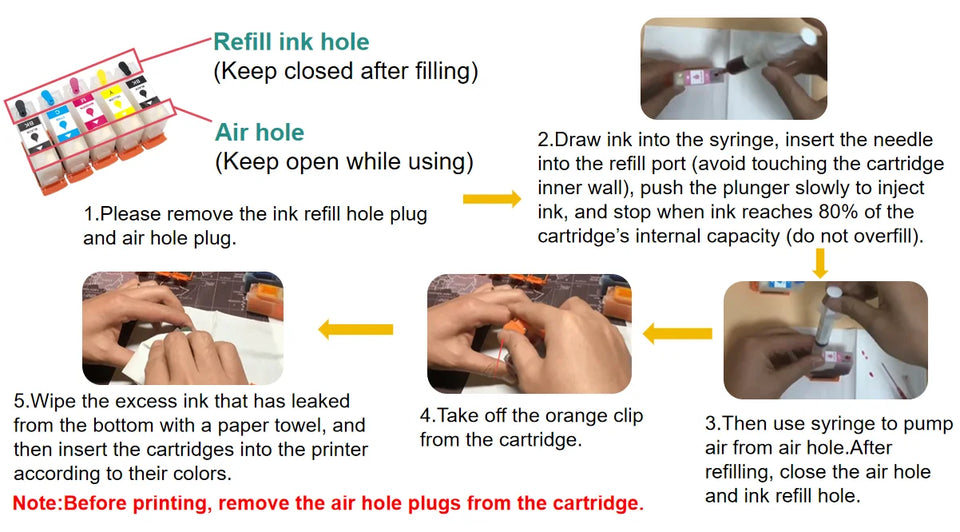 Refill ink hole
(Keep closed after filling)

Air hole
(Keep open while using)

1.Please remove the ink refill hole plug and air hole plug.

2.Draw ink into the syringe, insert the needle into the refill port (avoid touching the cartridge inner wall), push the plunger slowly to inject ink, and stop when ink reaches 80% of the cartridge's internal capacity (do not overfill).

3.Then use syringe to pump air from air hole.After refilling, close the air hole and ink refill hole.

4.Take off the orange clip from the cartridge.

5.Wipe the excess ink that has leaked from the bottom with a paper towel, and then insert the cartridges into the printer according to their colors.

Note:Before printing, remove the air hole plugs from the cartridge.