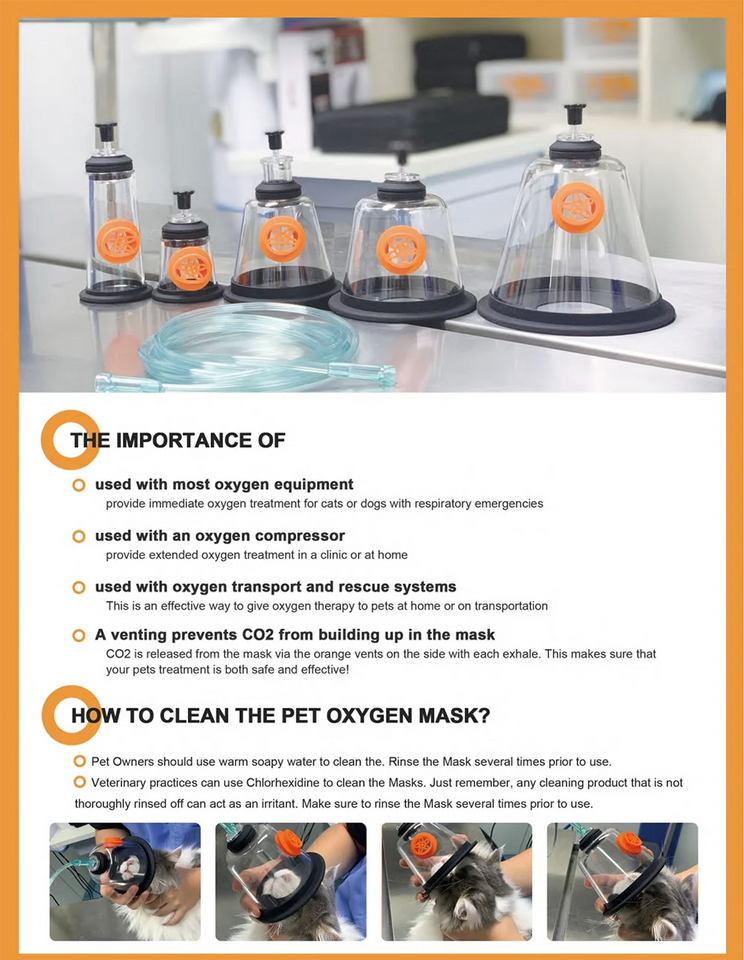 THE IMPORTANCE OF

used with most oxygen equipment
provide immediate oxygen treatment for cats or dogs with respiratory emergencies

used with an oxygen compressor
provide extended oxygen treatment in a clinic or at home

used with oxygen transport and rescue systems
This is an effective way to give oxygen therapy to pets at home or on transportation

A venting prevents CO2 from building up in the mask
CO2 is released from the mask via the orange vents on the side with each exhale. This makes sure that your pets treatment is both safe and effective!

HOW TO CLEAN THE PET OXYGEN MASK?

Pet Owners should use warm soapy water to clean the. Rinse the Mask several times prior to use.

Veterinary practices can use Chlorhexidine to clean the Masks. Just remember, any cleaning product that is not thoroughly rinsed off can act as an irritant. Make sure to rinse the Mask several times prior to use.