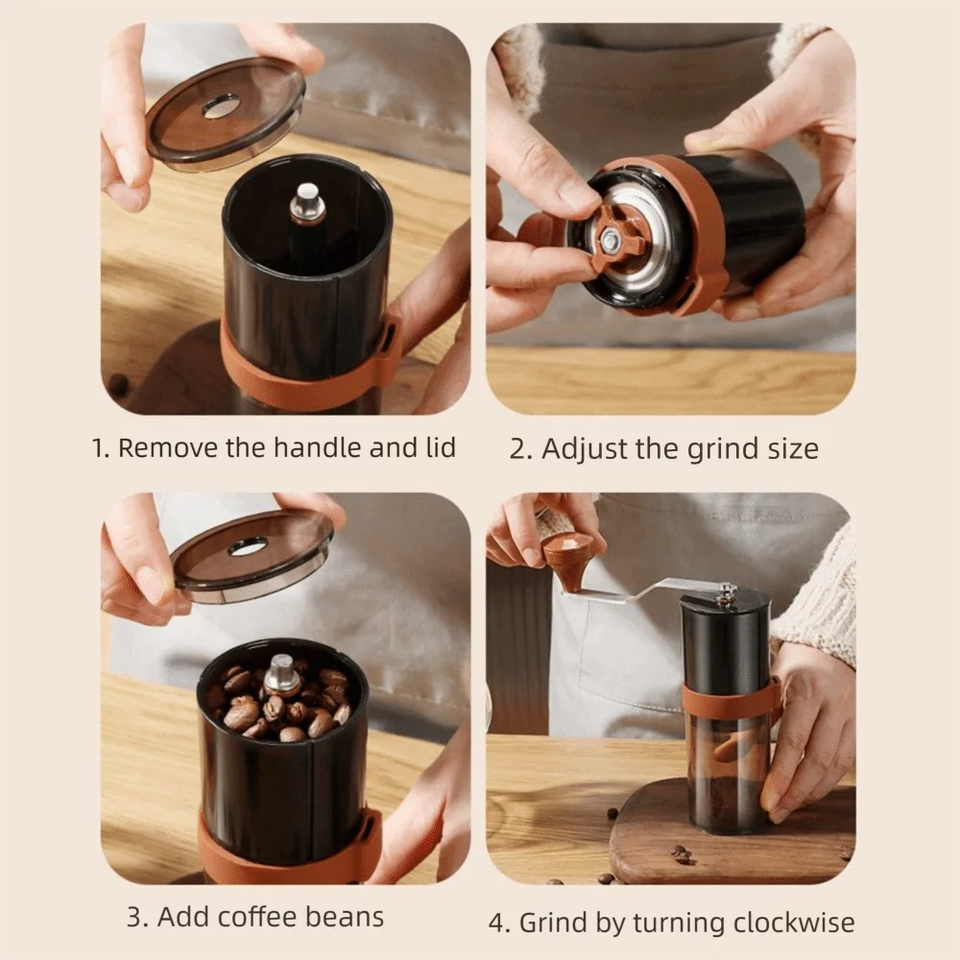 1. Remove the handle and lid

2. Adjust the grind size

3. Add coffee beans

4. Grind by turning clockwise