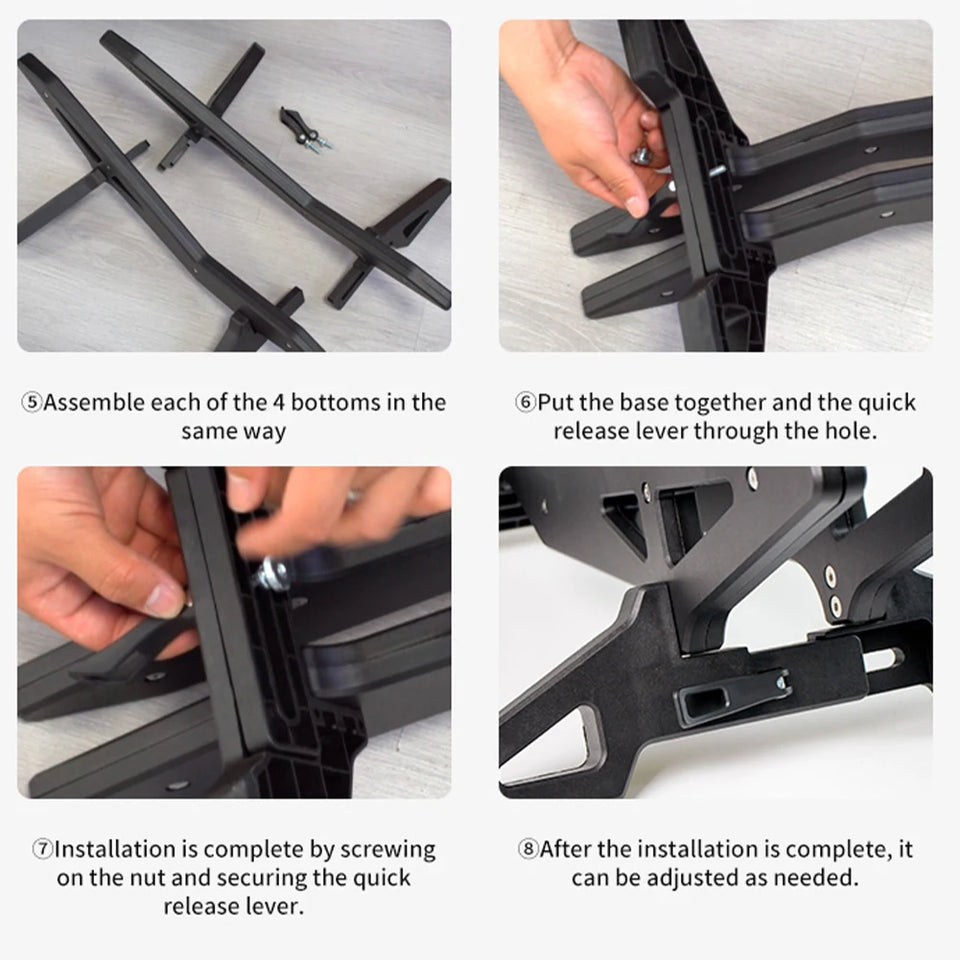 ⑤Assemble each of the 4 bottoms in the same way

⑥Put the base together and the quick release lever through the hole.

⑦Installation is complete by screwing on the nut and securing the quick release lever.

⑧After the installation is complete, it can be adjusted as needed.