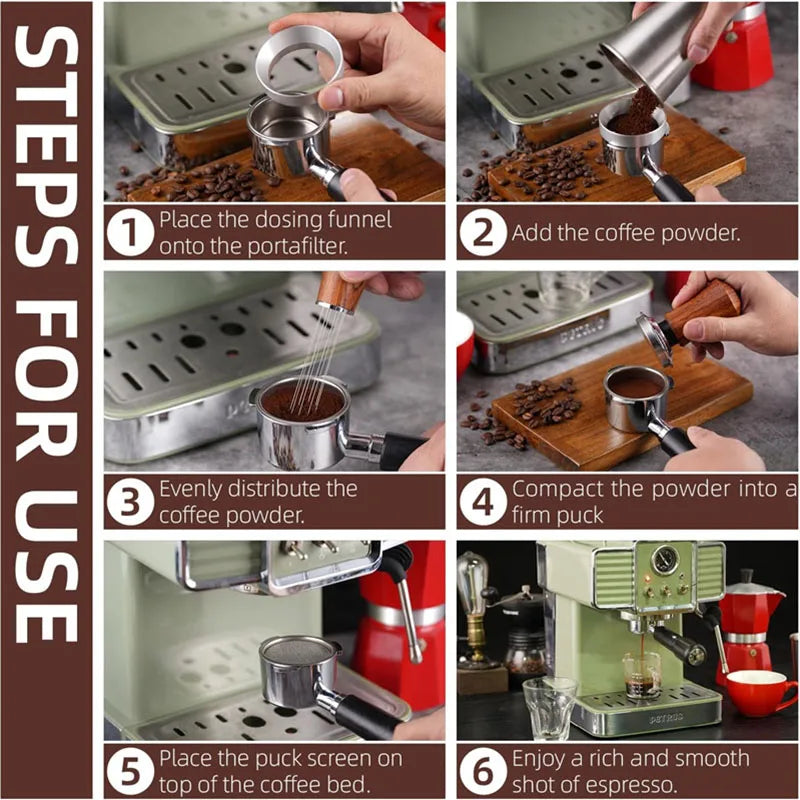 STEPS FOR USE

1 Place the dosing funnel onto the portafilter.

2 Add the coffee powder.

3 Evenly distribute the coffee powder.

4 Compact the powder into a firm puck

5 Place the puck screen on top of the coffee bed.

6 Enjoy a rich and smooth shot of espresso.

PETRUS