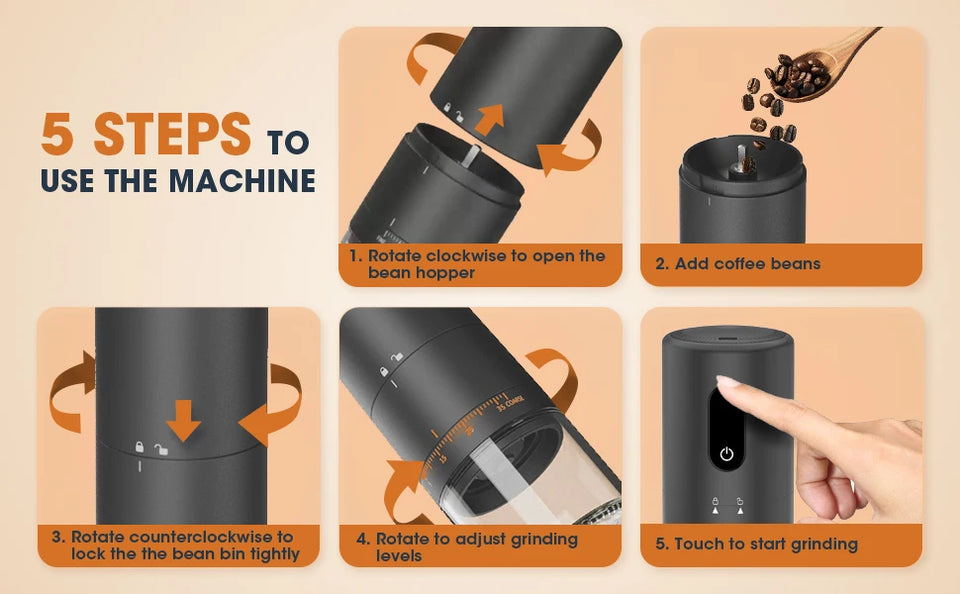 5 STEPS TO
USE THE MACHINE

1. Rotate clockwise to open the bean hopper

2. Add coffee beans

3. Rotate counterclockwise to lock the the bean bin tightly

4. Rotate to adjust grinding levels

5. Touch to start grinding