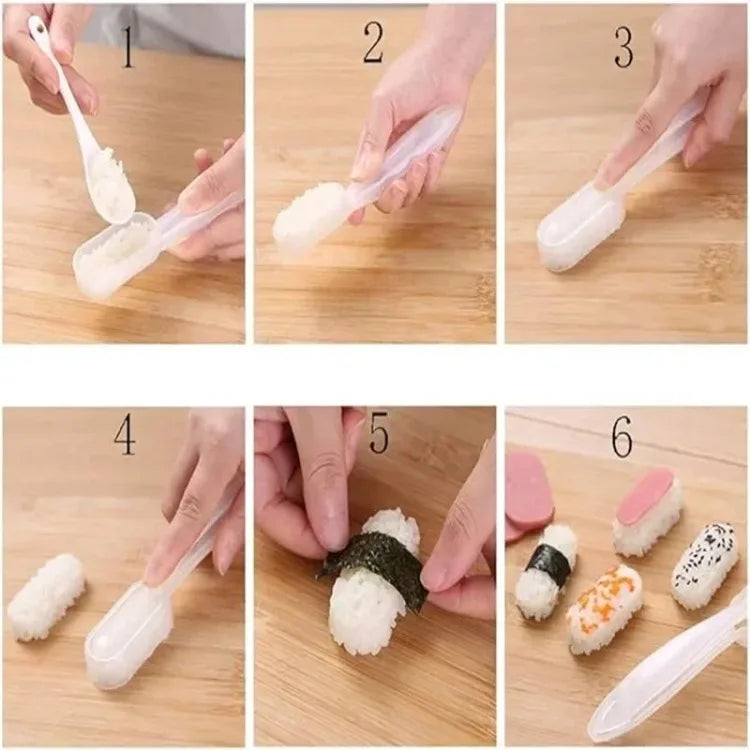 1

2

3

4

5

6