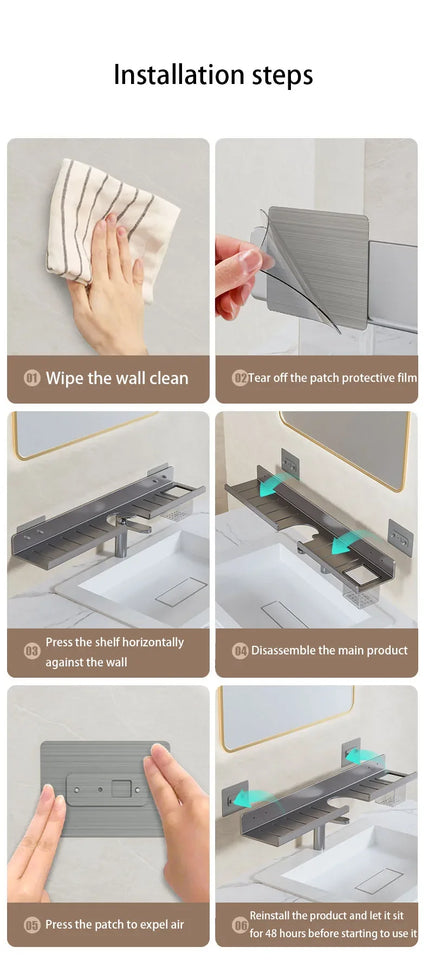 Installation steps

01 Wipe the wall clean

02 Tear off the patch protective film

03 Press the shelf horizontally against the wall

04 Disassemble the main product

05 Press the patch to expel air

06 Reinstall the product and let it sit for 48 hours before starting to use it