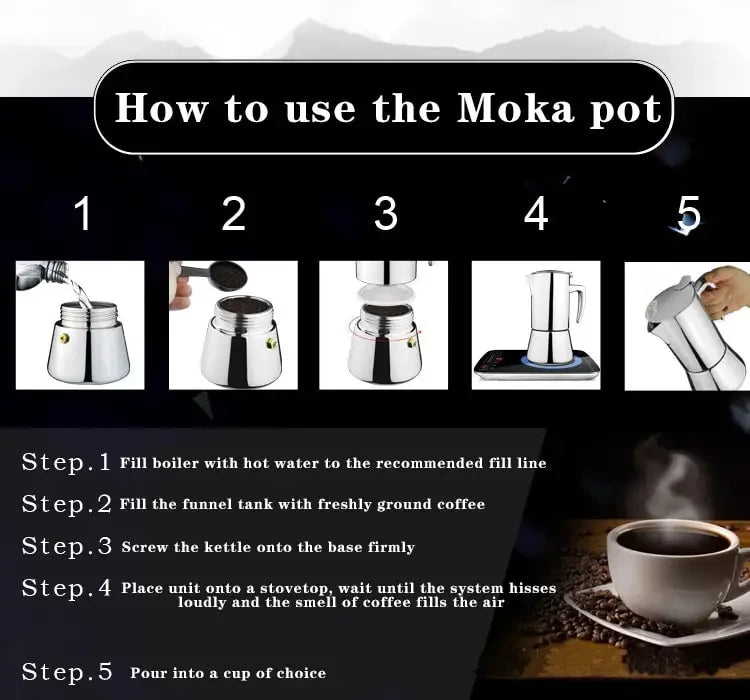 How to use the Moka pot

1

2

3

4

5

Step.1 Fill boiler with hot water to the recommended fill line

Step.2 Fill the funnel tank with freshly ground coffee

Step.3 Screw the kettle onto the base firmly

Step.4 Place unit onto a stovetop, wait until the system hisses loudly and the smell of coffee fills the air

Step.5 Pour into a cup of choice