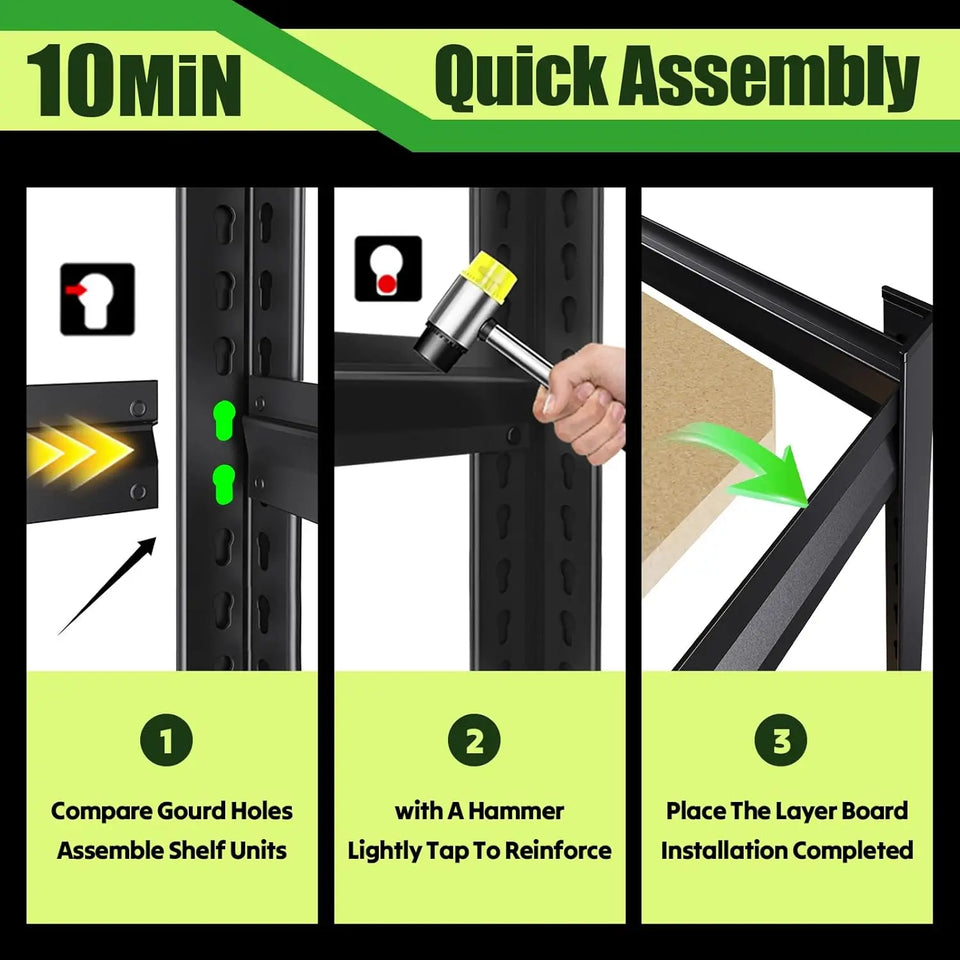 10MiN

Quick Assembly

1

Compare Gourd Holes Assemble Shelf Units

2

with A Hammer Lightly Tap To Reinforce

3

Place The Layer Board Installation Completed