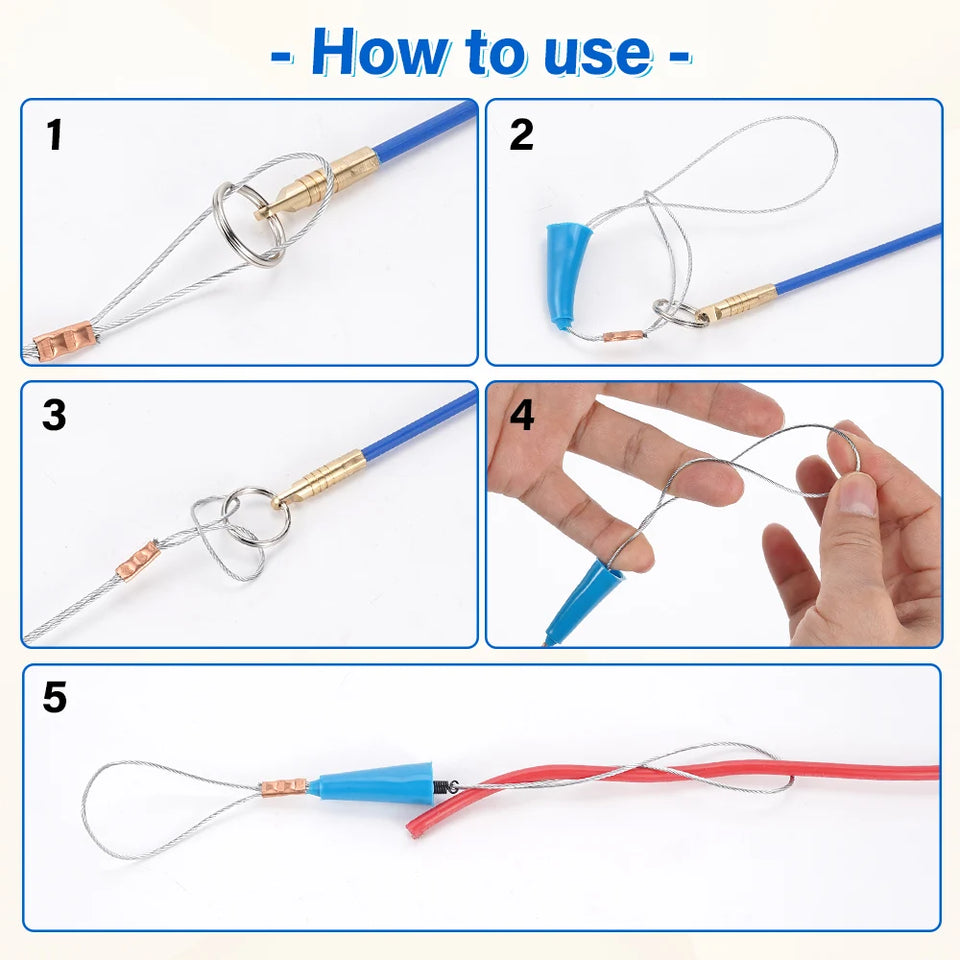 - How to use -

1

2

3

4

5