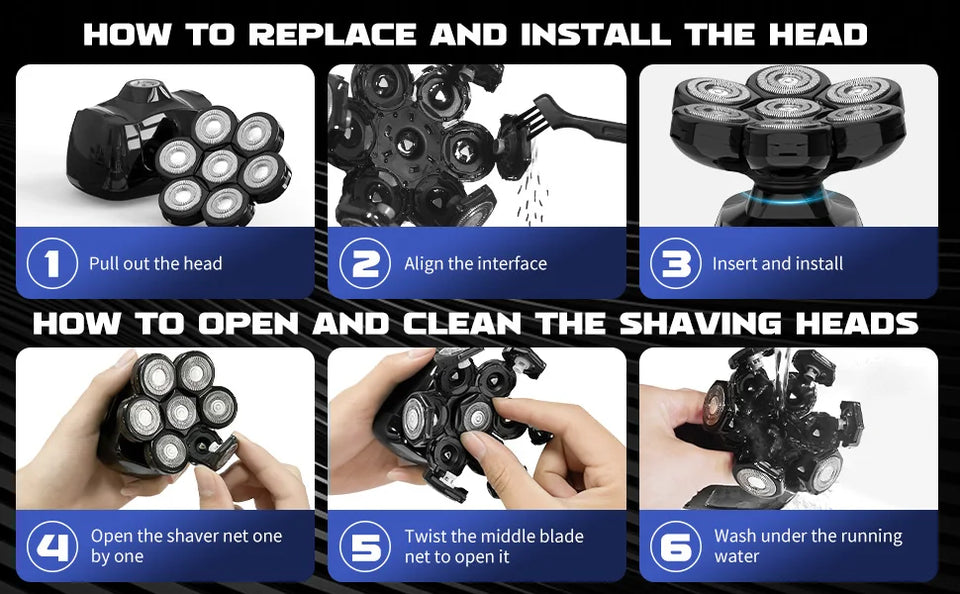 HOW TO REPLACE AND INSTALL THE HEAD

1 Pull out the head

2 Align the interface

3 Insert and install

HOW TO OPEN AND CLEAN THE SHAVING HEADS

4 Open the shaver net one by one

5 Twist the middle blade net to open it

6 Wash under the running water