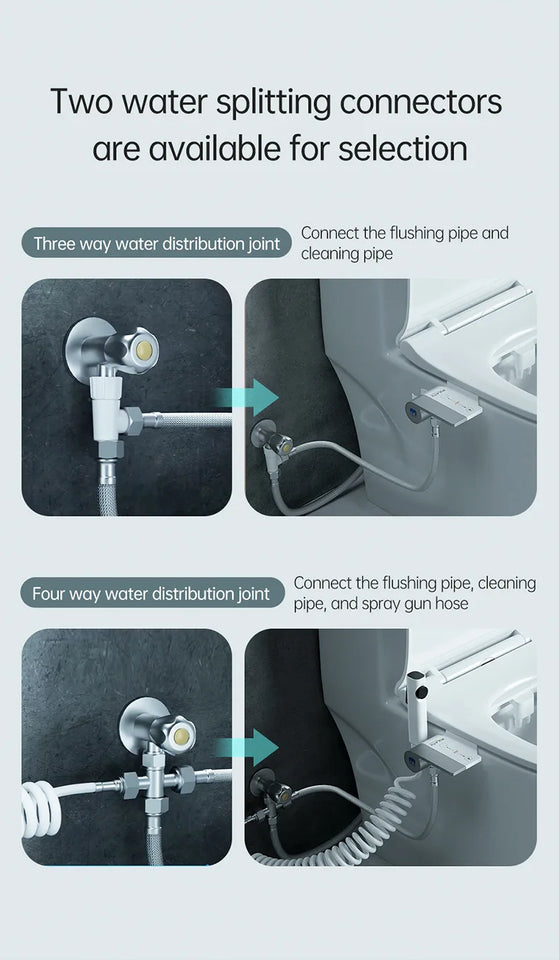 Two water splitting connectors are available for selection

Three way water distribution joint

Connect the flushing pipe and cleaning pipe

Four way water distribution joint

Connect the flushing pipe, cleaning pipe, and spray gun hose