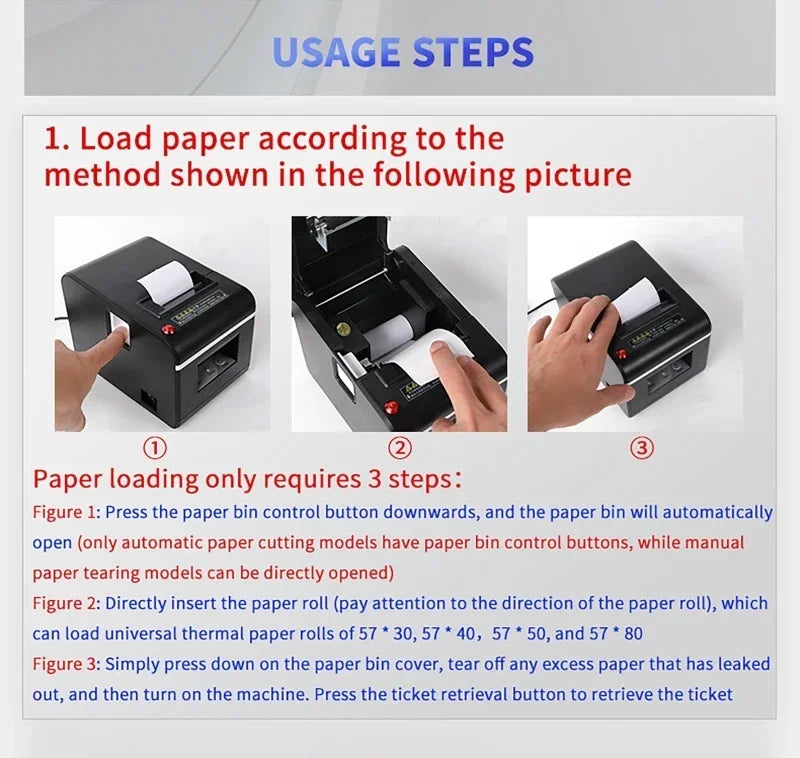 USAGE STEPS

1. Load paper according to the method shown in the following picture

①

②

③

Paper loading only requires 3 steps:

Figure 1: Press the paper bin control button downwards, and the paper bin will automatically open (only automatic paper cutting models have paper bin control buttons, while manual paper tearing models can be directly opened)

Figure 2: Directly insert the paper roll (pay attention to the direction of the paper roll), which can load universal thermal paper rolls of 57 * 30, 57 * 40, 57 * 50, and 57 * 80

Figure 3: Simply press down on the paper bin cover, tear off any excess paper that has leaked out, and then turn on the machine. Press the ticket retrieval button to retrieve the ticket