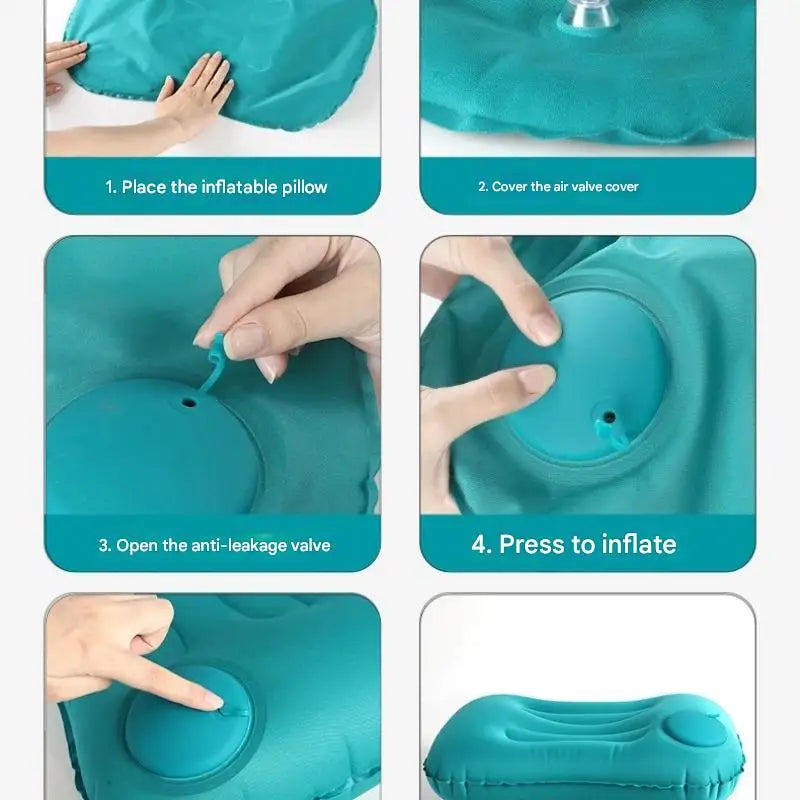 1. Place the inflatable pillow

2. Cover the air valve cover

3. Open the anti-leakage valve

4. Press to inflate