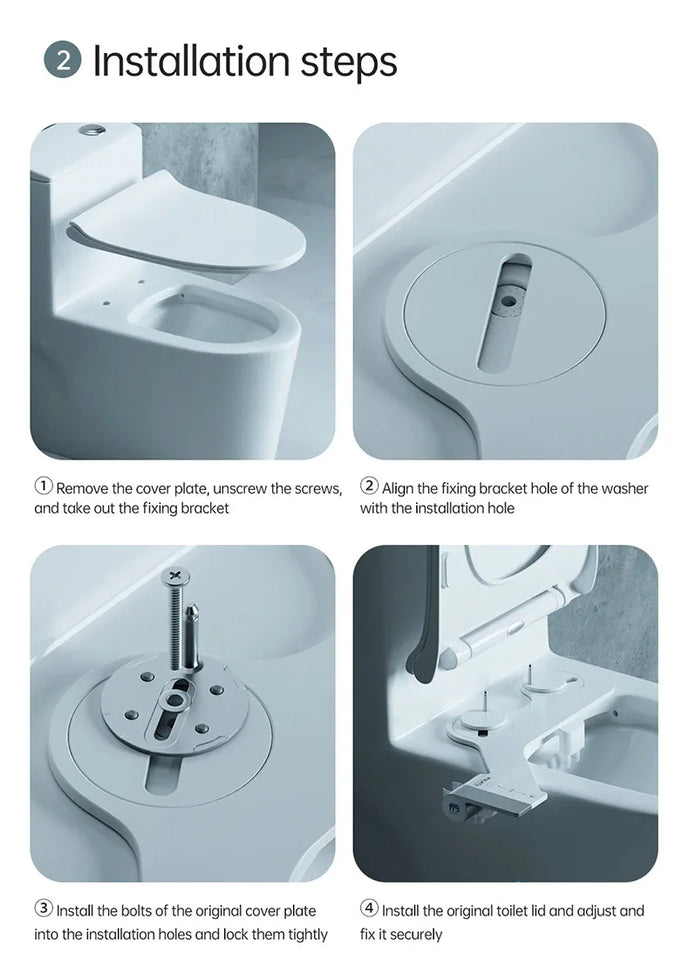 2 Installation steps

① Remove the cover plate, unscrew the screws, and take out the fixing bracket

② Align the fixing bracket hole of the washer with the installation hole

③ Install the bolts of the original cover plate into the installation holes and lock them tightly

④ Install the original toilet lid and adjust and fix it securely