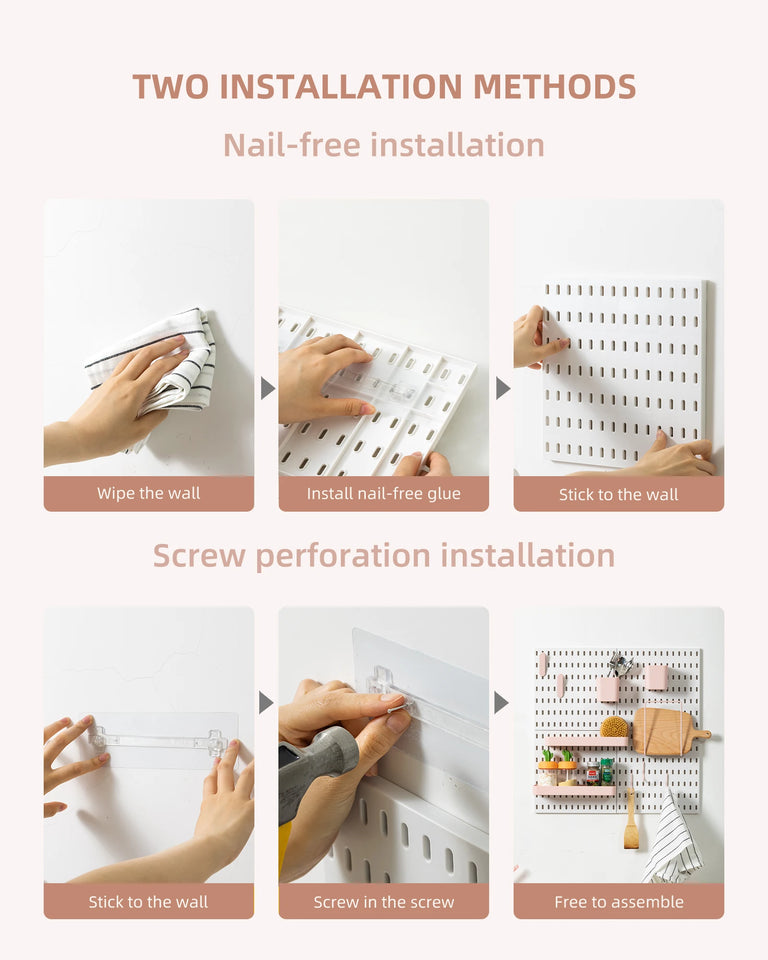 TWO INSTALLATION METHODS

Nail-free installation

Wipe the wall

Install nail-free glue

Stick to the wall

Screw perforation installation

Stick to the wall

Screw in the screw

Free to assemble