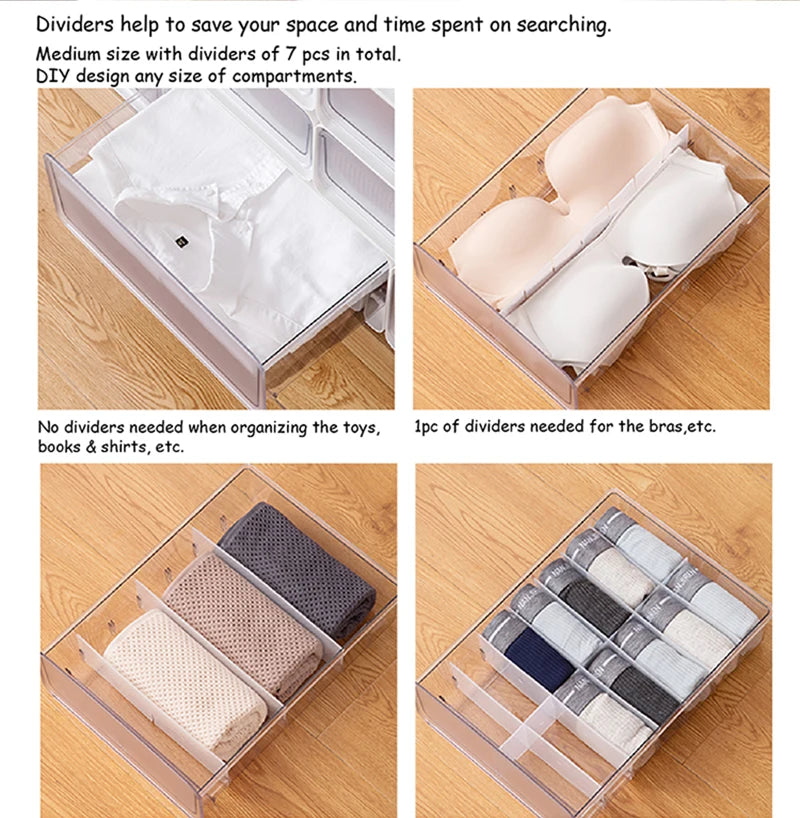 Dividers help to save your space and time spent on searching.
Medium size with dividers of 7 pcs in total.
DIY design any size of compartments.

No dividers needed when organizing the toys, books & shirts, etc.

1pc of dividers needed for the bras,etc.