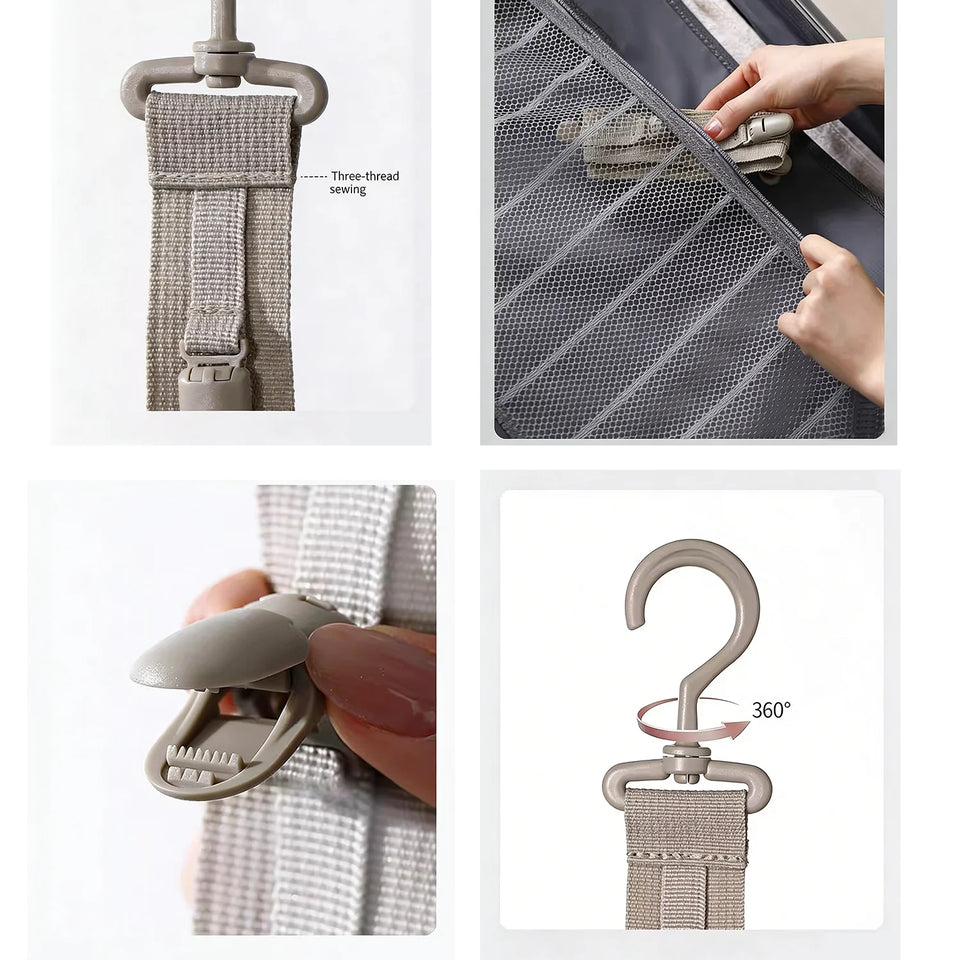 Three-thread sewing

360°