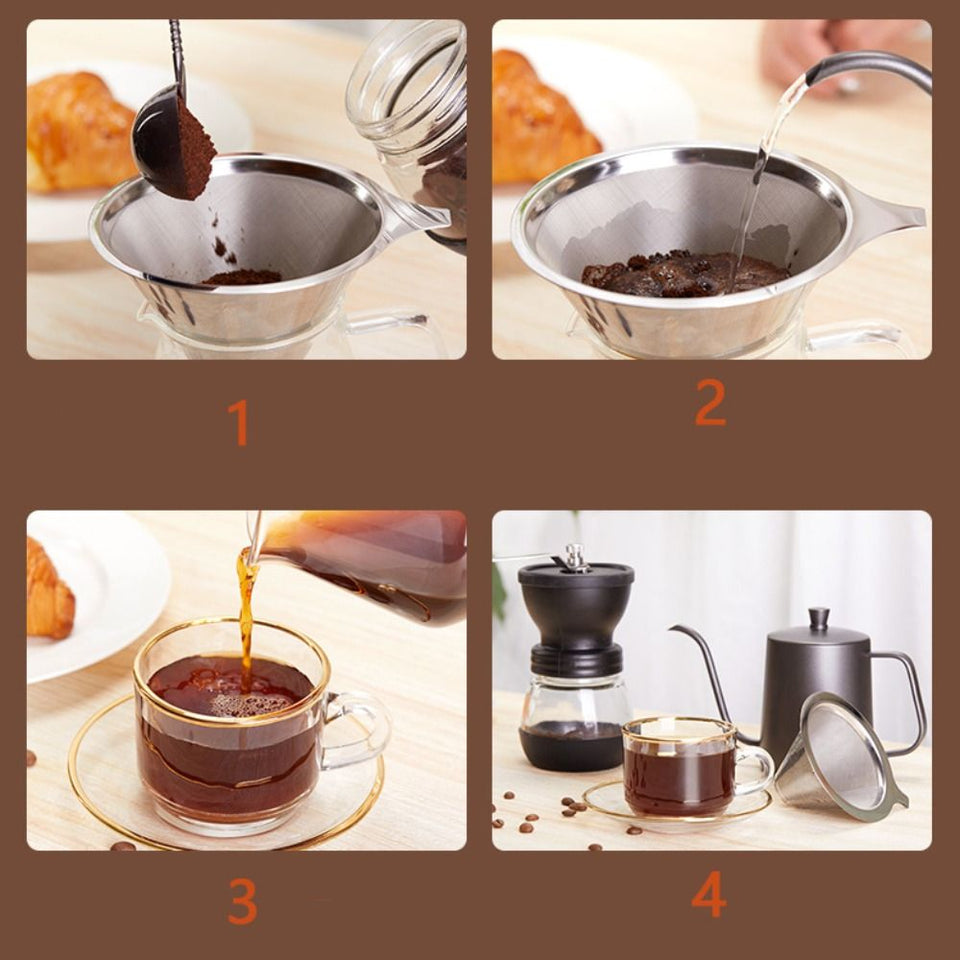 1

2

3

4